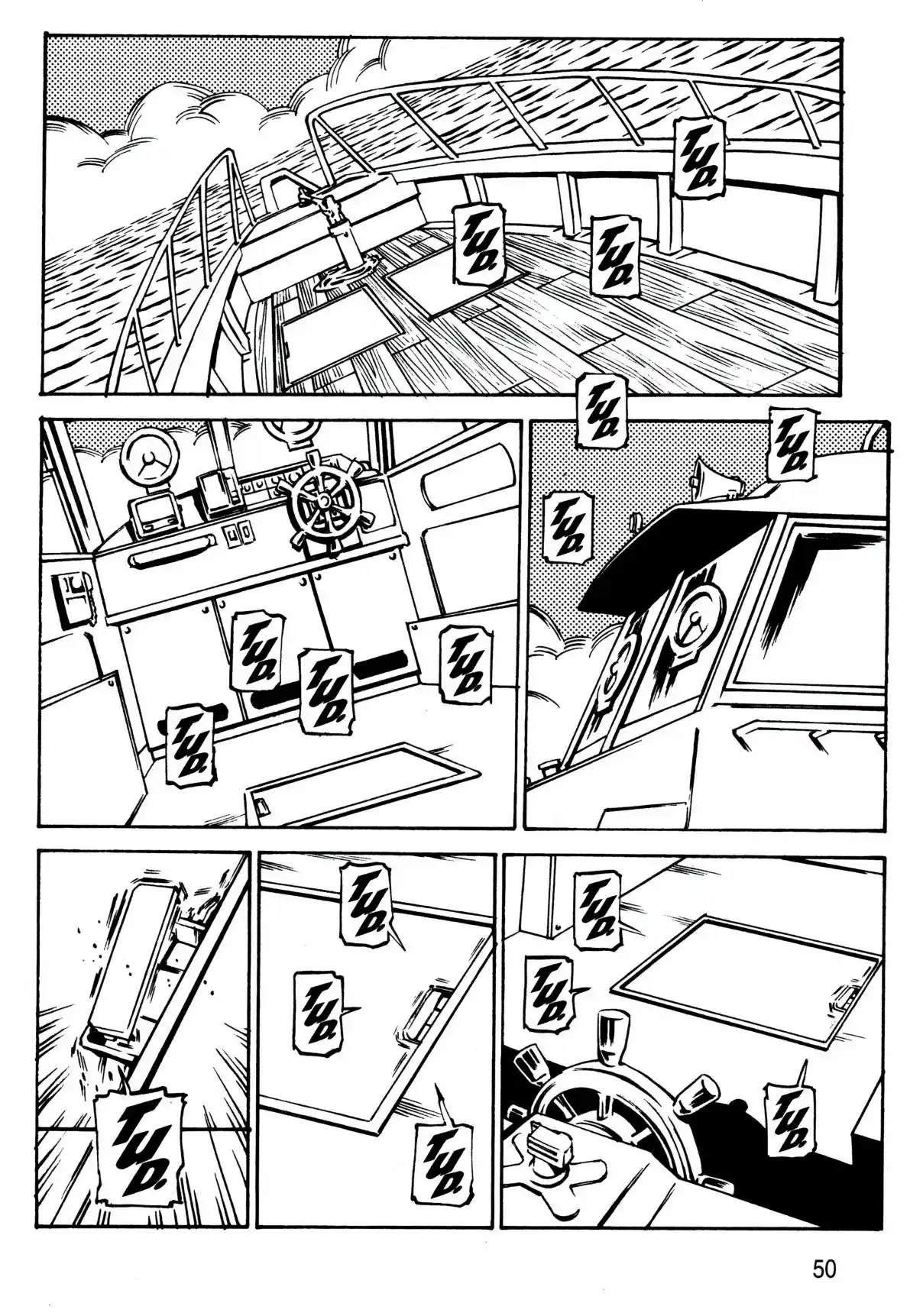 TUD.
TUD.
TUD.

TUD.
TUD.
TUD.
TUD.
TUD.
TUD.
TUD.

TUD.
TUD.
TUD.
TUD.
TUD.
TUD.
TUD.

50